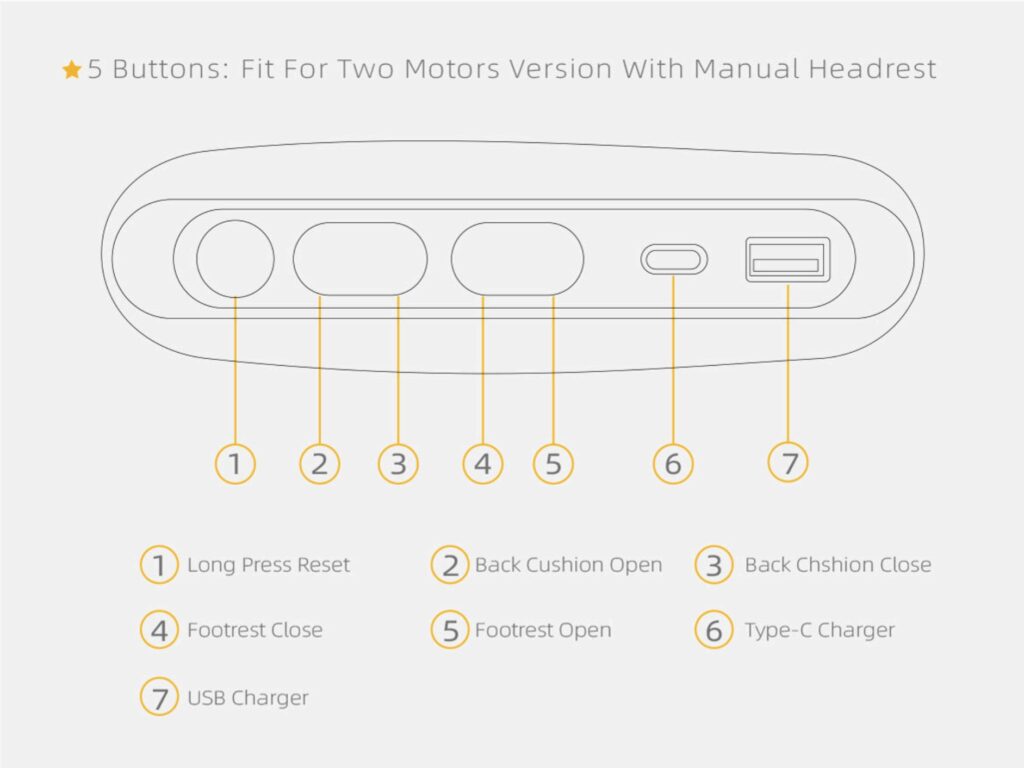 ★5 Buttons: Fit For Two Motors Version With Manual Headrest

1 2 3 4 5 6 7

1 Long Press Reset
2 Back Cushion Open
3 Back Chshion Close
4 Footrest Close
5 Footrest Open
6 Type-C Charger
7 USB Charger