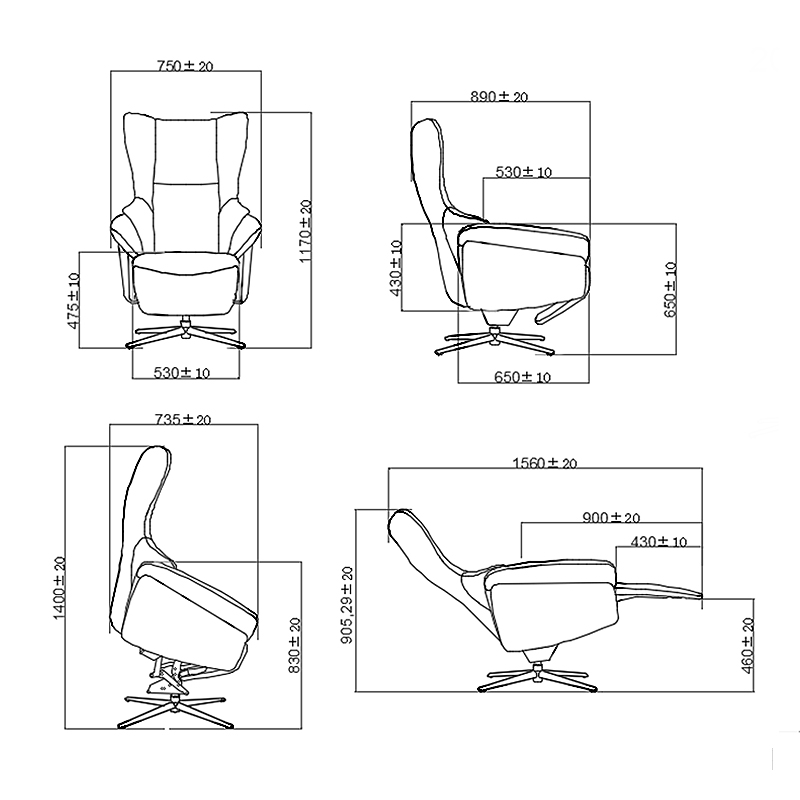 750 ± 20

1170 ± 20

475 ± 10

530 ± 10

890 ± 20

530 ± 10

430 ± 10

650 ± 10

650 ± 10

735 ± 20

1400 ± 20

830 ± 20

1560 ± 20

900 ± 20

430 ± 10

905,29 ± 20

460 ± 20