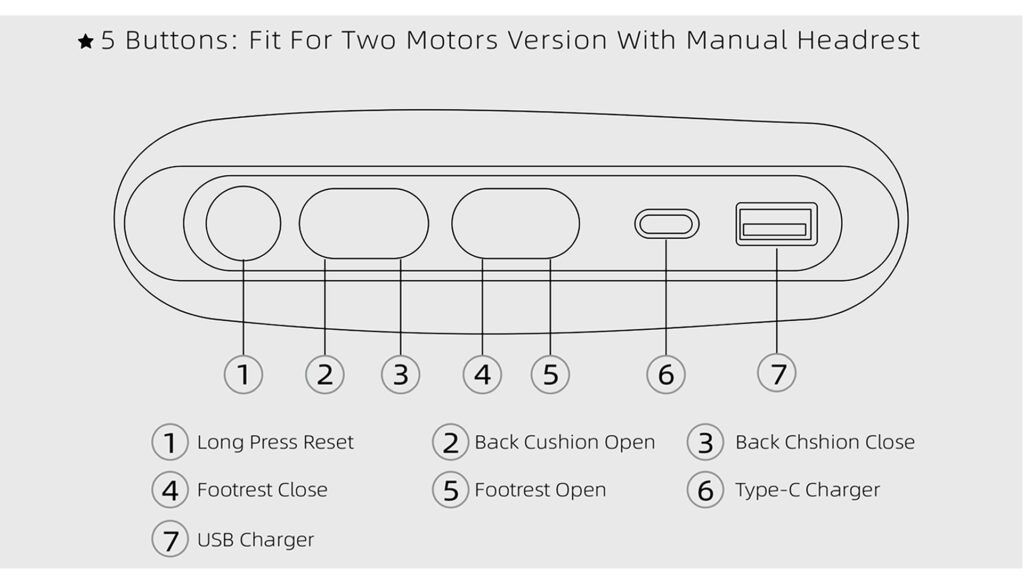 ★ 5 Buttons: Fit For Two Motors Version With Manual Headrest

1 2 3 4 5 6 7

1 Long Press Reset
2 Back Cushion Open
3 Back Chshion Close
4 Footrest Close
5 Footrest Open
6 Type-C Charger
7 USB Charger